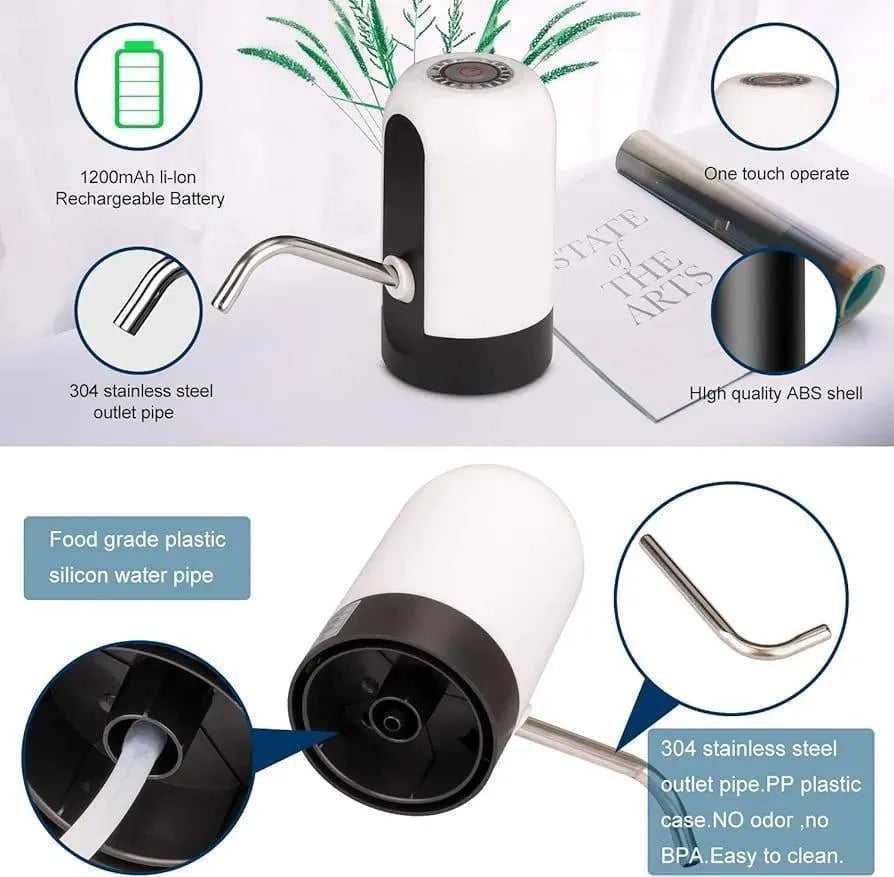 1200mAh li-Ion Rechargeable Battery

One touch operate

STATE of THE ARTS

304 stainless steel outlet pipe

HIgh quality ABS shell

Food grade plastic silicon water pipe

304 stainless steel outlet pipe.PP plastic case.NO odor ,no BPA.Easy to clean.